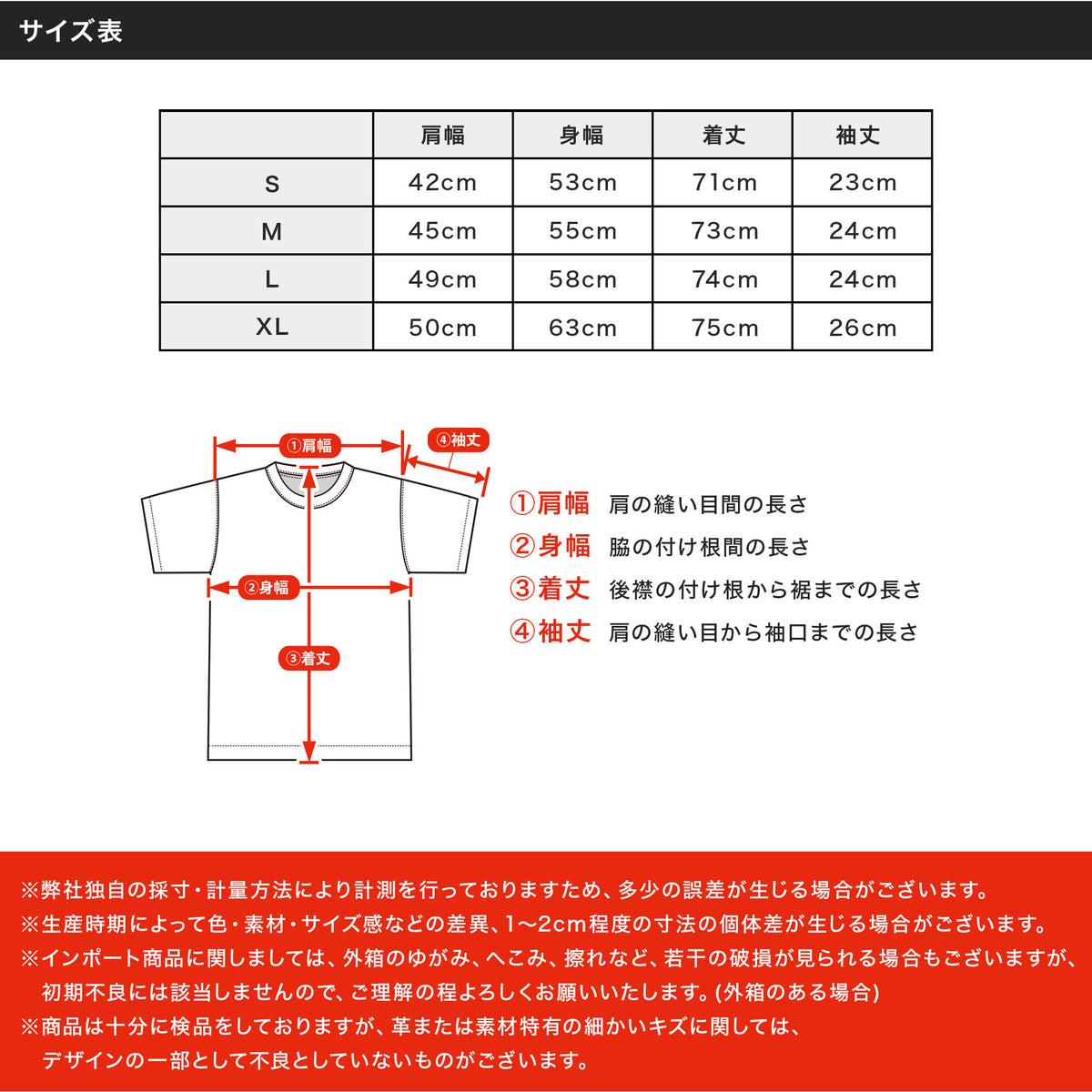 サイズ表

|  | 肩幅 | 身幅 | 着丈 | 袖丈 |
|---|---|---|---|---|
| S | 42cm | 53cm | 71cm | 23cm |
| M | 45cm | 55cm | 73cm | 24cm |
| L | 49cm | 58cm | 74cm | 24cm |
| XL | 50cm | 63cm | 75cm | 26cm |

①肩幅
④袖丈
②身幅
③着丈

①肩幅 肩の縫い目間の長さ
②身幅 脇の付け根間の長さ
③着丈 後襟の付け根から裾までの長さ
④袖丈 肩の縫い目から袖口までの長さ

※弊社独自の採寸・計量方法により計測を行っておりますため、多少の誤差が生じる場合がございます。
※生産時期によって色・素材・サイズ感などの差異、1〜2cm程度の寸法の個体差が生じる場合がございます。
※インポート商品に関しましては、外箱のゆがみ、へこみ、擦れなど、若干の破損が見られる場合もございますが、初期不良には該当しませんので、ご理解の程よろしくお願いいたします。(外箱のある場合)
※商品は十分に検品をしておりますが、革または素材特有の細かいキズに関しては、デザインの一部として不良としていないものがございます。