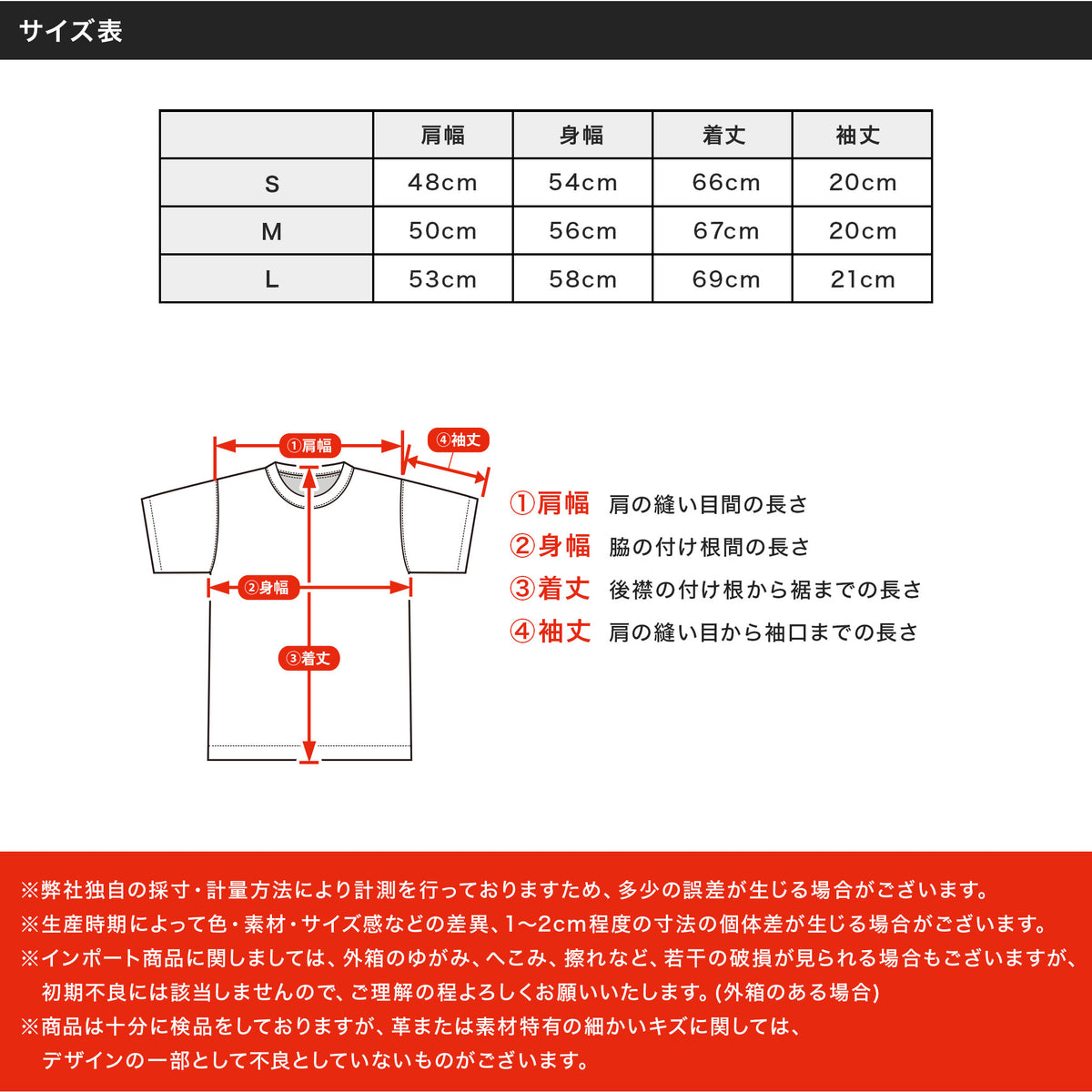 サイズ表

|  | 肩幅 | 身幅 | 着丈 | 袖丈 |
|---|---|---|---|---|
| S | 48cm | 54cm | 66cm | 20cm |
| M | 50cm | 56cm | 67cm | 20cm |
| L | 53cm | 58cm | 69cm | 21cm |

①肩幅
④袖丈
②身幅
③着丈

①肩幅 肩の縫い目間の長さ
②身幅 脇の付け根間の長さ
③着丈 後襟の付け根から裾までの長さ
④袖丈 肩の縫い目から袖口までの長さ

※弊社独自の採寸・計量方法により計測を行っておりますため、多少の誤差が生じる場合がございます。
※生産時期によって色・素材・サイズ感などの差異、1〜2cm程度の寸法の個体差が生じる場合がございます。
※インポート商品に関しましては、外箱のゆがみ、へこみ、擦れなど、若干の破損が見られる場合もございますが、初期不良には該当しませんので、ご理解の程よろしくお願いいたします。(外箱のある場合)
※商品は十分に検品をしておりますが、革または素材特有の細かいキズに関しては、デザインの一部として不良としていないものがございます。